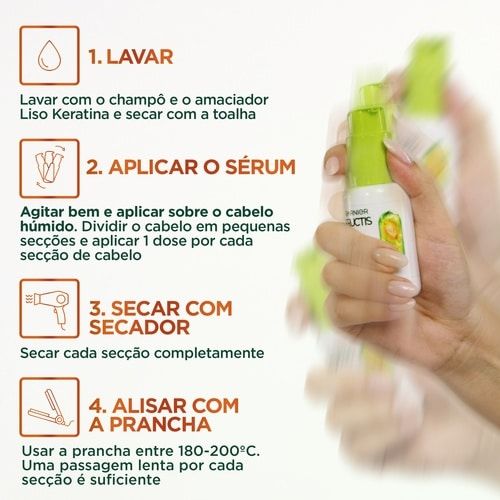 1. LAVAR

Lavar com o champô e o amaciador Liso Keratina e secar com a toalha

2. APLICAR O SÉRUM

Agitar bem e aplicar sobre o cabelo húmido. Dividir o cabelo em pequenas secções e aplicar 1 dose por cada secção de cabelo

3. SECAR COM SECADOR

Secar cada secção completamente

4. ALISAR COM A PRANCHA

Usar a prancha entre 180-200ºC. Uma passagem lenta por cada secção é suficiente

GARNIER FRUCTIS